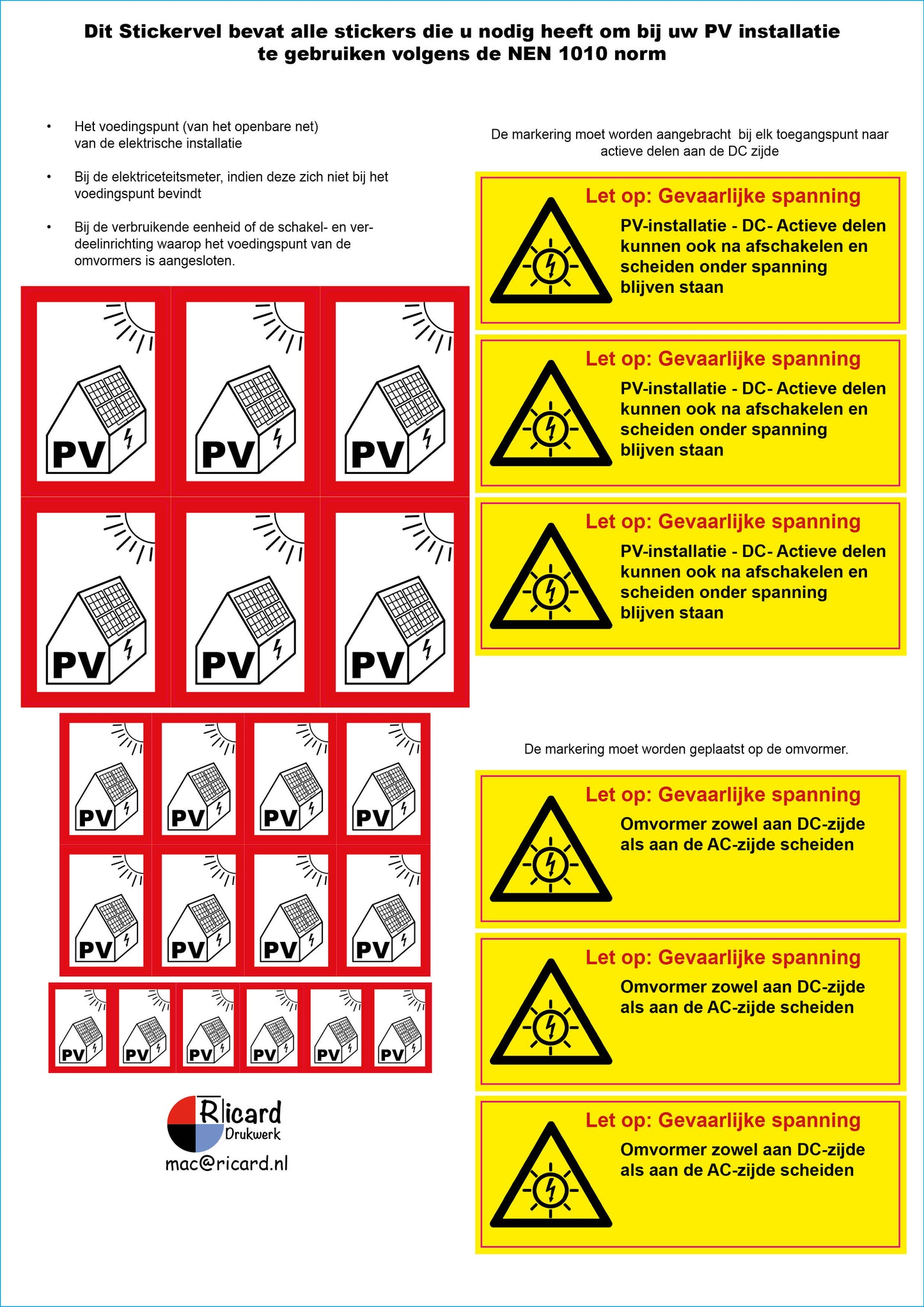 Dit Stickervel bevat alle stickers die u nodig heeft om bij uw PV installatie te gebruiken volgens de NEN 1010 norm

• Het voedingspunt (van het openbare net) van de elektrische installatie

• Bij de elektriceteitsmeter, indien deze zich niet bij het voedingspunt bevindt

• Bij de verbruikende eenheid of de schakel- en verdeelinrichting waarop het voedingspunt van de omvormers is aangesloten.

PV

PV

PV

PV

PV

PV

PV

PV

PV

PV

PV

PV

PV

PV

PV

PV

PV

PV

PV

PV

Ricard
Drukwerk
mac@ricard.nl

De markering moet worden aangebracht bij elk toegangspunt naar actieve delen aan de DC zijde

Let op: Gevaarlijke spanning
PV-installatie - DC- Actieve delen kunnen ook na afschakelen en scheiden onder spanning blijven staan

Let op: Gevaarlijke spanning
PV-installatie - DC- Actieve delen kunnen ook na afschakelen en scheiden onder spanning blijven staan

Let op: Gevaarlijke spanning
PV-installatie - DC- Actieve delen kunnen ook na afschakelen en scheiden onder spanning blijven staan

De markering moet worden geplaatst op de omvormer.

Let op: Gevaarlijke spanning
Omvormer zowel aan DC-zijde als aan de AC-zijde scheiden

Let op: Gevaarlijke spanning
Omvormer zowel aan DC-zijde als aan de AC-zijde scheiden

Let op: Gevaarlijke spanning
Omvormer zowel aan DC-zijde als aan de AC-zijde scheiden