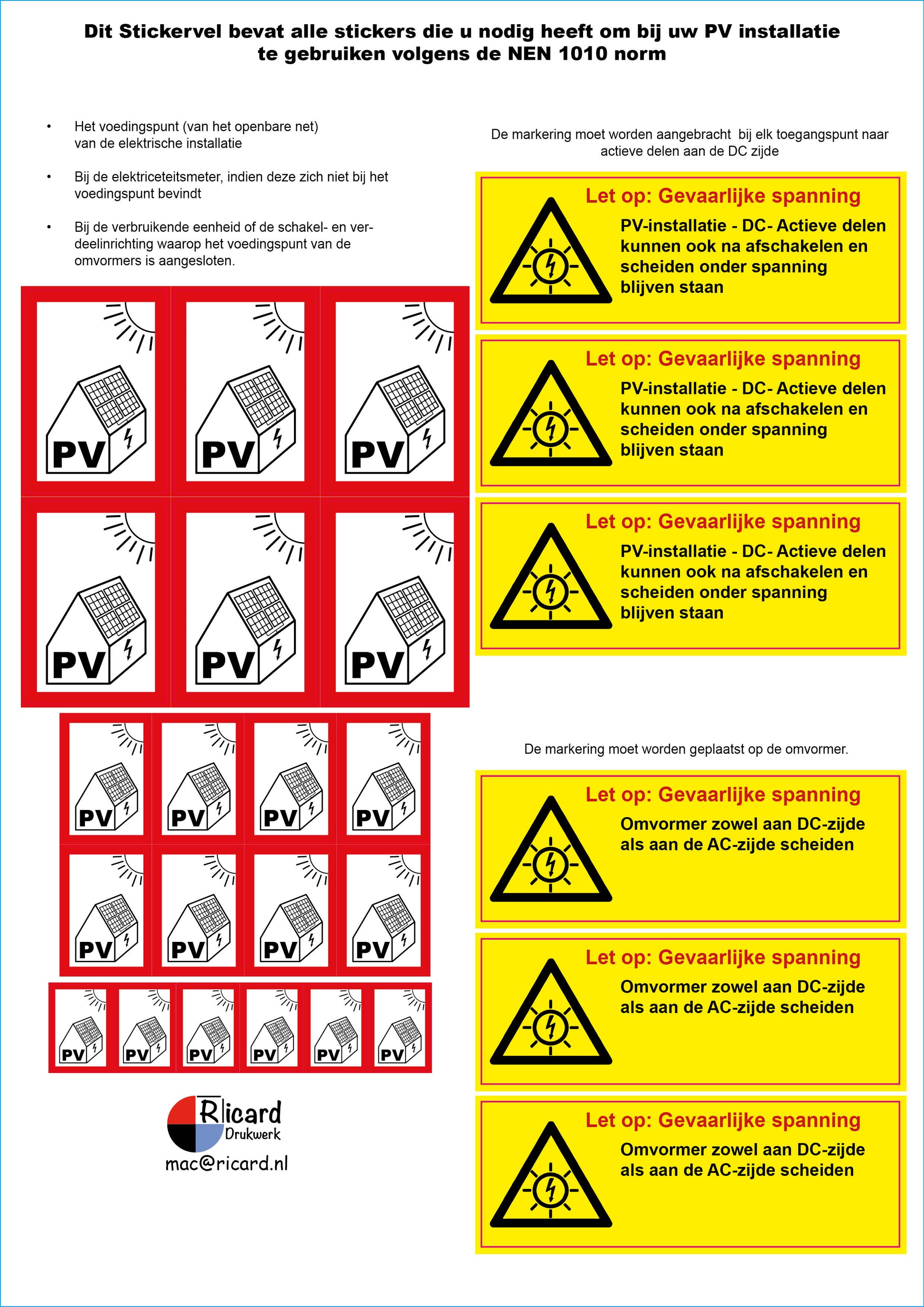 Dit Stickervel bevat alle stickers die u nodig heeft om bij uw PV installatie te gebruiken volgens de NEN 1010 norm

• Het voedingspunt (van het openbare net) van de elektrische installatie

• Bij de elektriceteitsmeter, indien deze zich niet bij het voedingspunt bevindt

• Bij de verbruikende eenheid of de schakel- en verdeelinrichting waarop het voedingspunt van de omvormers is aangesloten.

PV PV PV
PV PV PV
PV PV PV PV
PV PV PV PV
PV PV PV PV PV PV

Ricard
Drukwerk
mac@ricard.nl

De markering moet worden aangebracht bij elk toegangspunt naar actieve delen aan de DC zijde

Let op: Gevaarlijke spanning
PV-installatie - DC- Actieve delen kunnen ook na afschakelen en scheiden onder spanning blijven staan

Let op: Gevaarlijke spanning
PV-installatie - DC- Actieve delen kunnen ook na afschakelen en scheiden onder spanning blijven staan

Let op: Gevaarlijke spanning
PV-installatie - DC- Actieve delen kunnen ook na afschakelen en scheiden onder spanning blijven staan

De markering moet worden geplaatst op de omvormer.

Let op: Gevaarlijke spanning
Omvormer zowel aan DC-zijde als aan de AC-zijde scheiden

Let op: Gevaarlijke spanning
Omvormer zowel aan DC-zijde als aan de AC-zijde scheiden

Let op: Gevaarlijke spanning
Omvormer zowel aan DC-zijde als aan de AC-zijde scheiden